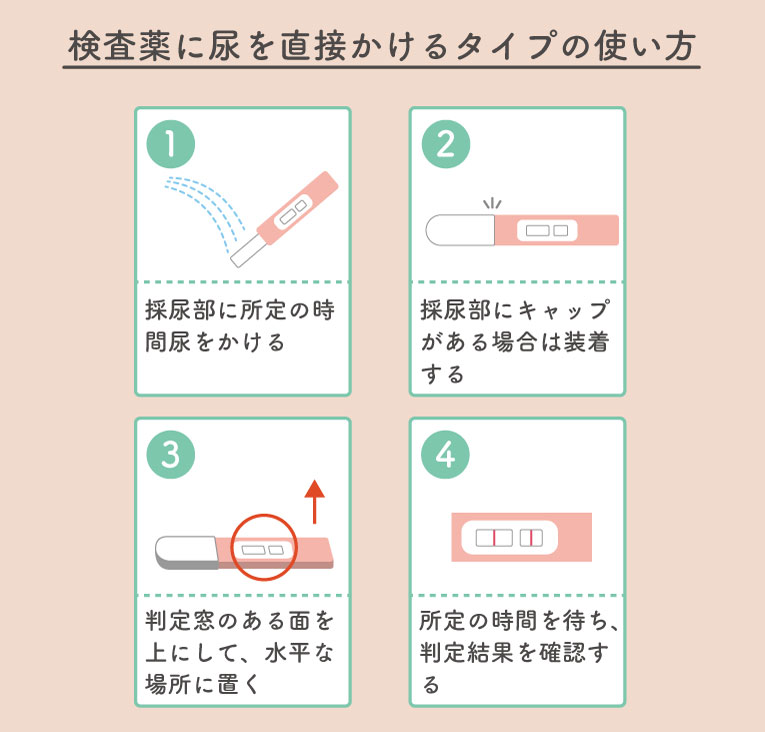 検査薬に尿を直接かけるタイプの使い方

1

採尿部に所定の時間尿をかける

2

採尿部にキャップがある場合は装着する

3

判定窓のある面を上にして、水平な場所に置く

4

所定の時間を待ち、判定結果を確認する