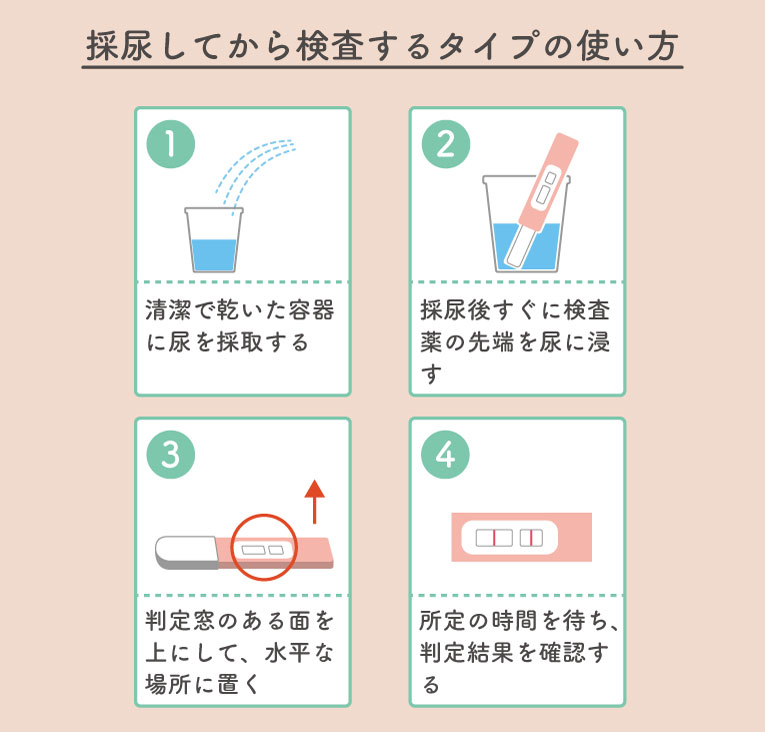 採尿してから検査するタイプの使い方

1

清潔で乾いた容器に尿を採取する

2

採尿後すぐに検査薬の先端を尿に浸す

3

判定窓のある面を上にして、水平な場所に置く

4

所定の時間を待ち、判定結果を確認する